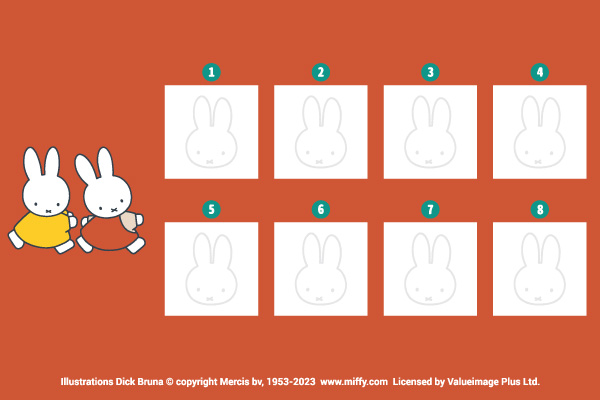 1
2
3
4
5
6
7
8

Illustrations Dick Bruna © copyright Mercis bv, 1953-2023 www.miffy.com Licensed by Valueimage Plus Ltd.